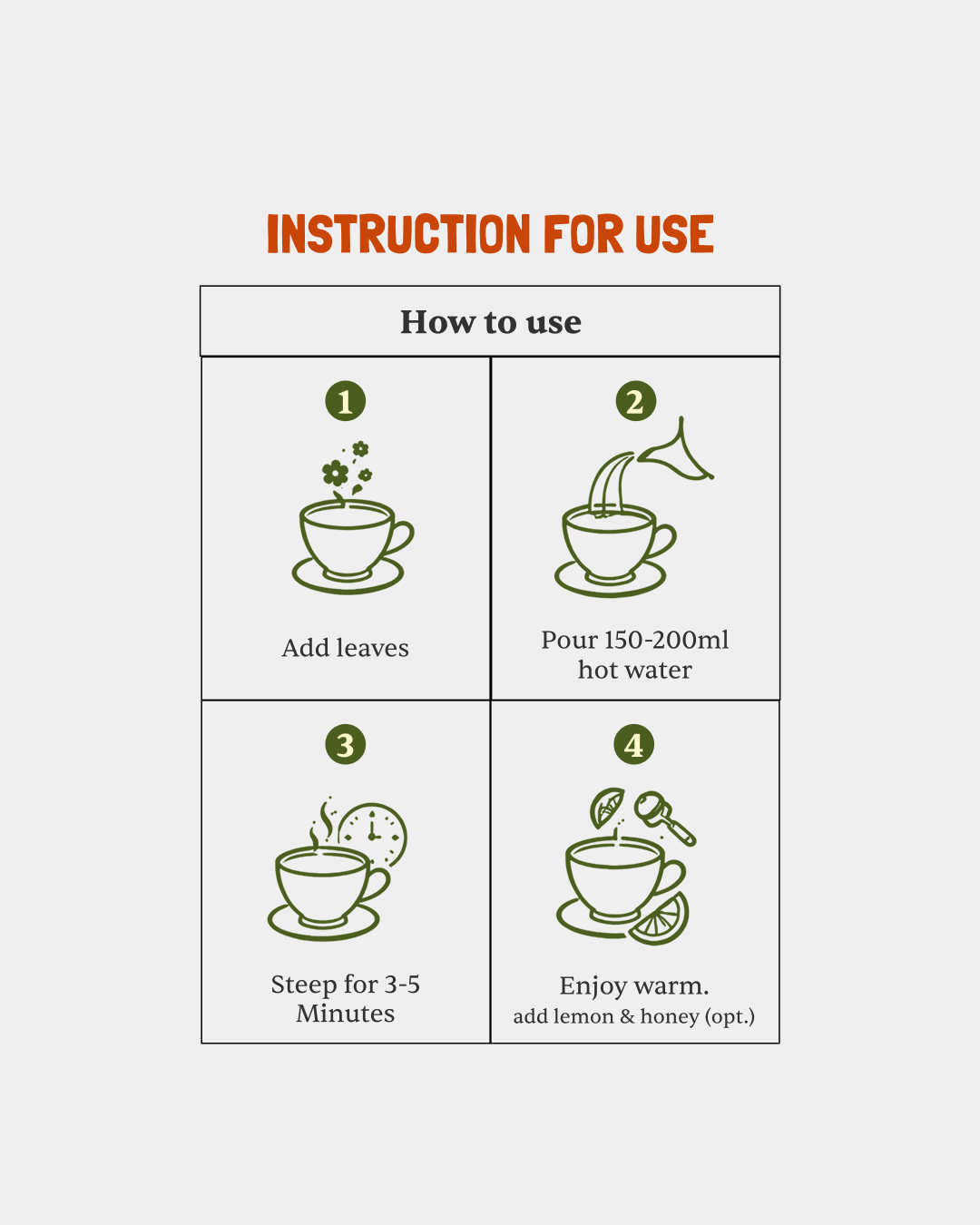 INSTRUCTION FOR USE

How to use

1

Add leaves

2

Pour 150-200ml hot water

3

Steep for 3-5 Minutes

4

Enjoy warm.
add lemon & honey (opt.)